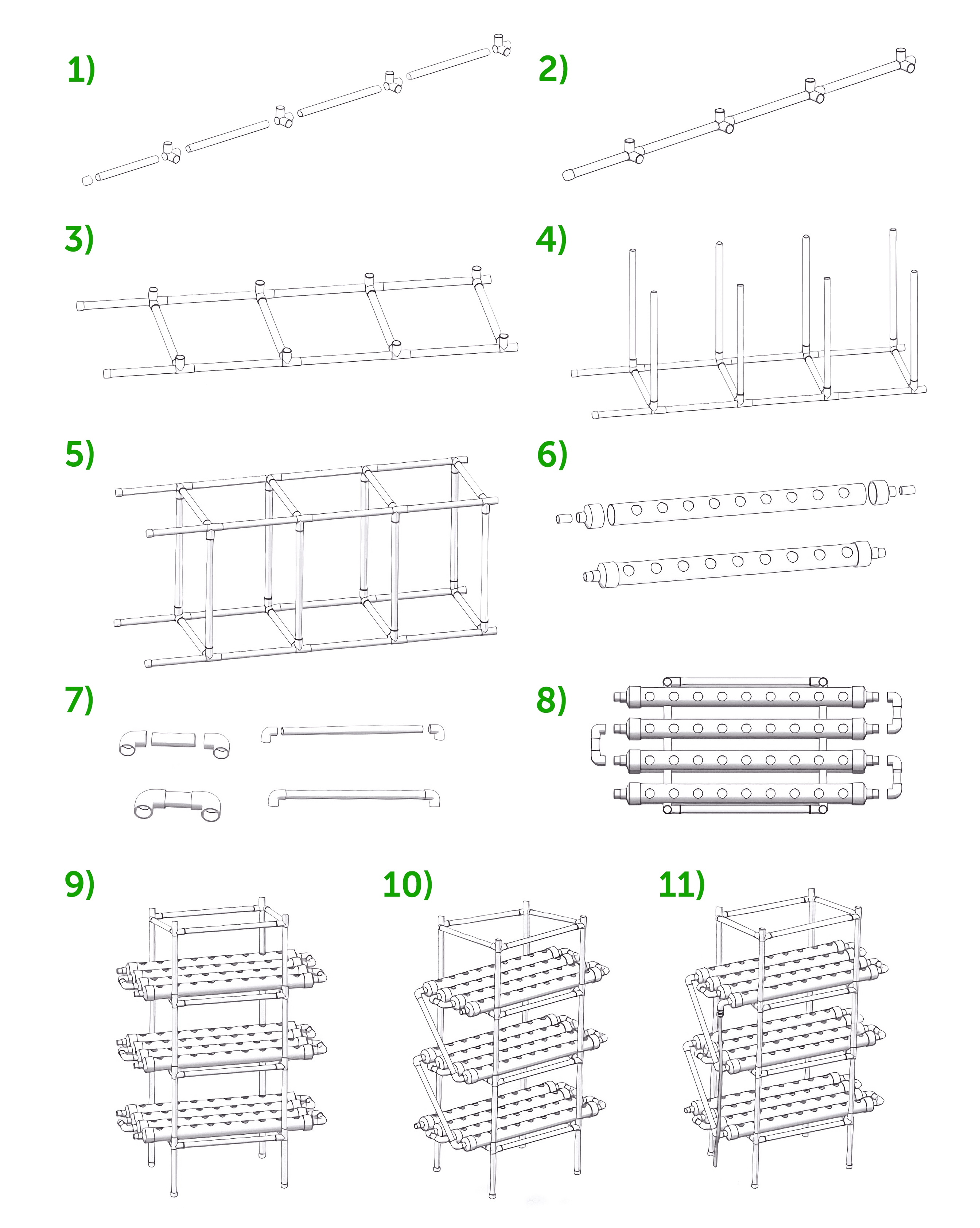 1)

2)

3)

4)

5)

6)

7)

8)

9)

10)

11)