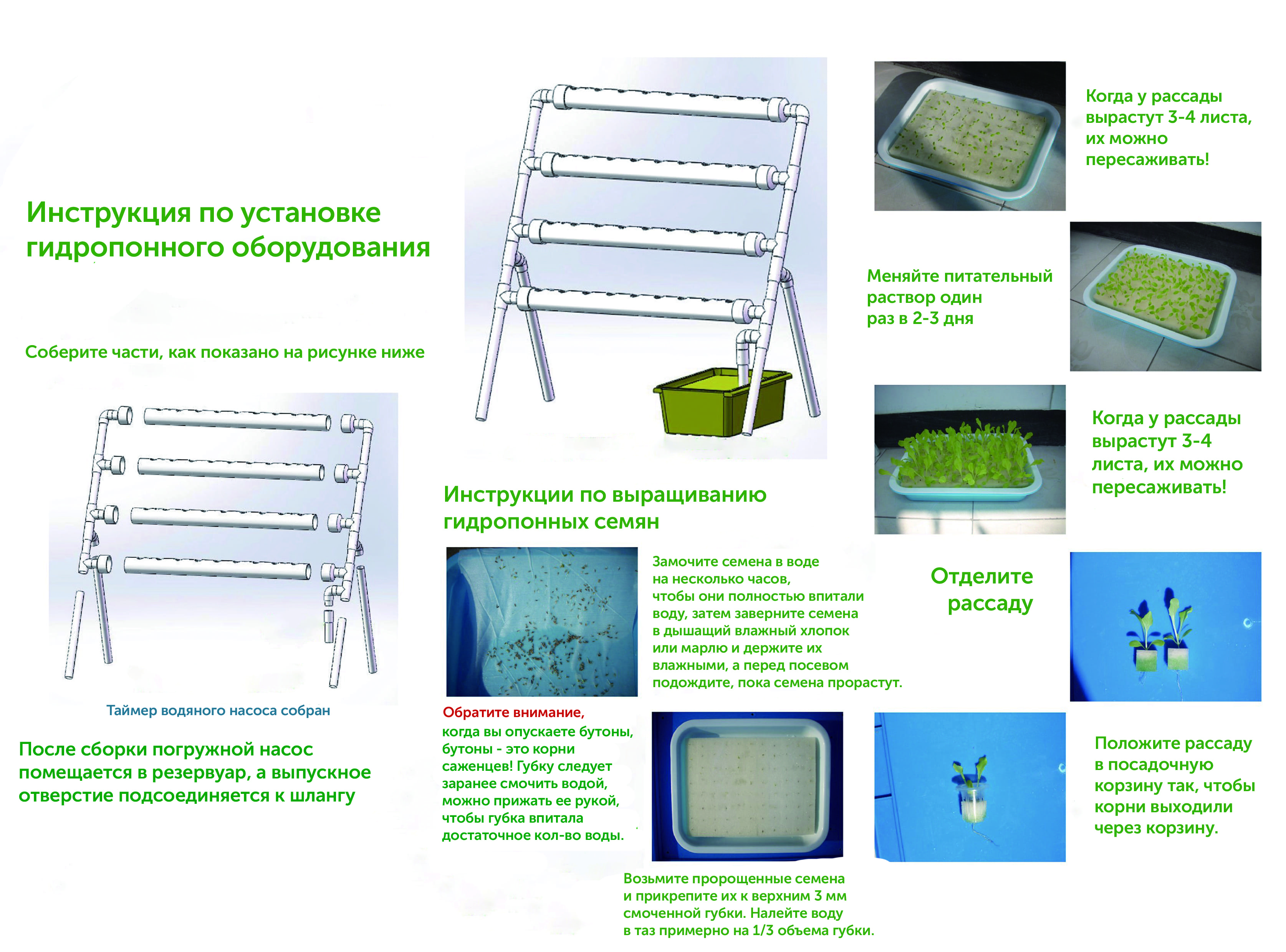 Инструкция по установке гидропонного оборудования

Соберите части, как показано на рисунке ниже

Таймер водяного насоса собран

После сборки погружной насос помещается в резервуар, а выпускное отверстие подсоединяется к шлангу

Инструкции по выращиванию гидропонных семян

Замочите семена в воде на несколько часов, чтобы они полностью впитали воду, затем заверните семена в дышащий влажный хлопок или марлю и держите их влажными, а перед посевом подождите, пока семена прорастут.

Обратите внимание, когда вы опускаете бутоны, бутоны - это корни саженцев! Губку следует заранее смочить водой, можно прижать ее рукой, чтобы губка впитала достаточное кол-во воды.

Возьмите пророщенные семена и прикрепите их к верхним 3 мм смоченной губки. Налейте воду в таз примерно на 1/3 объема губки.

Когда у рассады вырастут 3-4 листа, их можно пересаживать!

Меняйте питательный раствор один раз в 2-3 дня

Когда у рассады вырастут 3-4 листа, их можно пересаживать!

Отделите рассаду

Положите рассаду в посадочную корзину так, чтобы корни выходили через корзину.